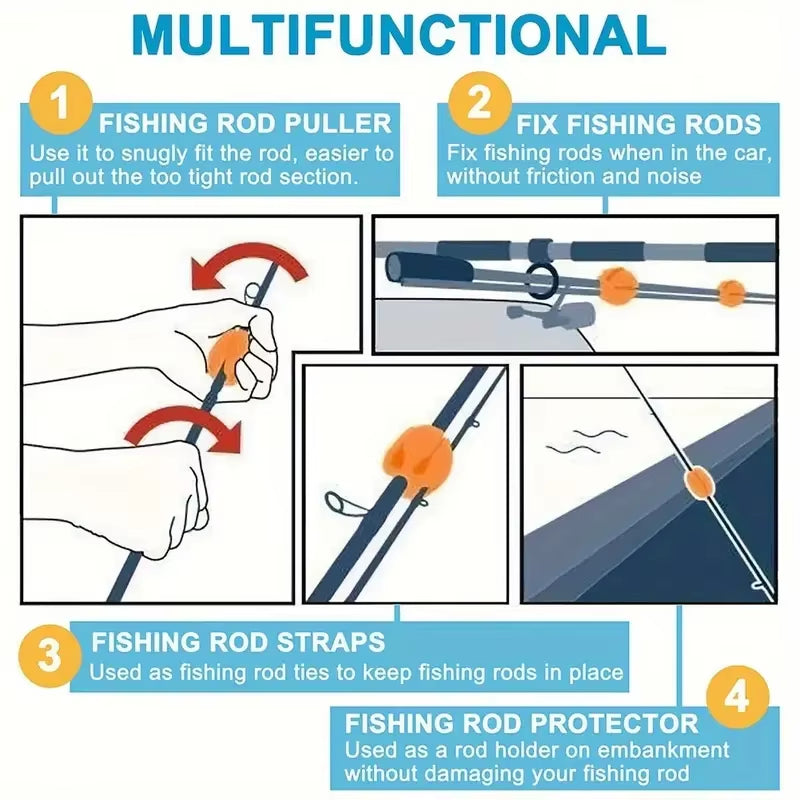 MULTIFUNCTIONAL

1
FISHING ROD PULLER
Use it to snugly fit the rod, easier to pull out the too tight rod section.

2
FIX FISHING RODS
Fix fishing rods when in the car, without friction and noise

3
FISHING ROD STRAPS
Used as fishing rod ties to keep fishing rods in place

4
FISHING ROD PROTECTOR
Used as a rod holder on embankment without damaging your fishing rod